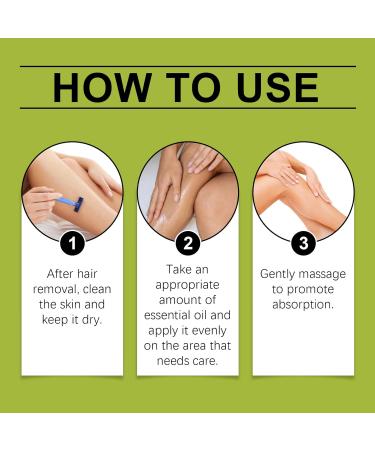 HOW TO USE

1

After hair removal, clean the skin and keep it dry.

2

Take an appropriate amount of essential oil and apply it evenly on the area that needs care.

3

Gently massage to promote absorption.