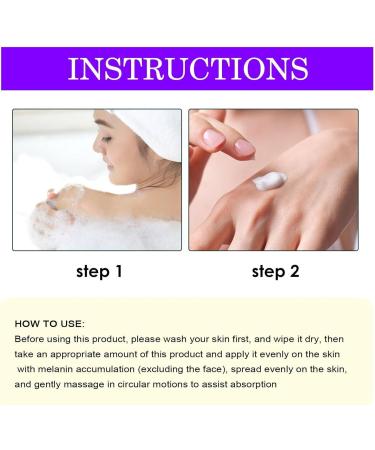 INSTRUCTIONS

step 1

step 2

HOW TO USE:
Before using this product, please wash your skin first, and wipe it dry, then take an appropriate amount of this product and apply it evenly on the skin with melanin accumulation (excluding the face), spread evenly on the skin, and gently massage in circular motions to assist absorption