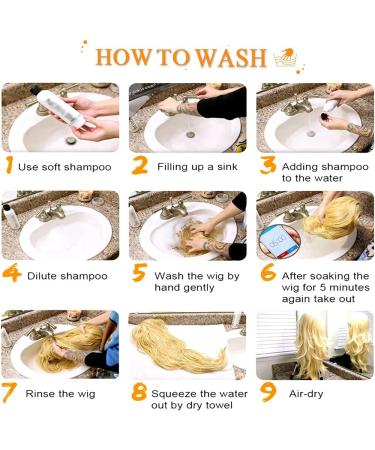 HOW TO WASH

1 Use soft shampoo

2 Filling up a sink

3 Adding shampoo to the water

4 Dilute shampoo

5 Wash the wig by hand gently

6 After soaking the wig for 5 minutes again take out

7 Rinse the wig

8 Squeeze the water out by dry towel

9 Air-dry