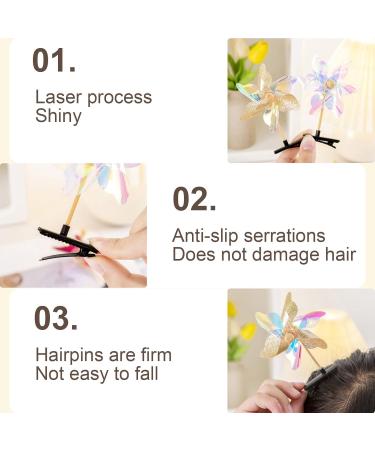 01.

Laser process
Shiny

02.

Anti-slip serrations
Does not damage hair

03.

Hairpins are firm
Not easy to fall