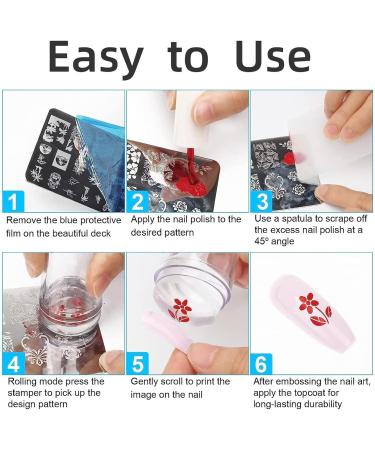 Easy to Use

1
Remove the blue protective film on the beautiful deck

2
Apply the nail polish to the desired pattern

3
Use a spatula to scrape off the excess nail polish at a 45° angle

4
Rolling mode press the stamper to pick up the design pattern

5
Gently scroll to print the image on the nail

6
After embossing the nail art, apply the topcoat for long-lasting durability