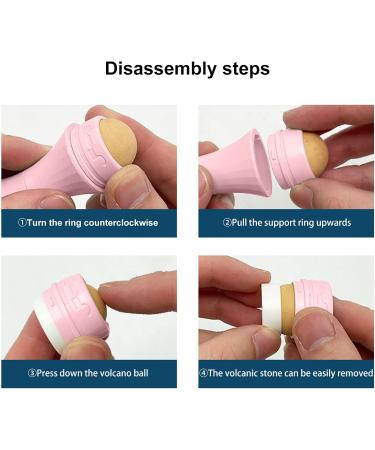 Disassembly steps

①Turn the ring counterclockwise

②Pull the support ring upwards

③Press down the volcano ball

④The volcanic stone can be easily removed