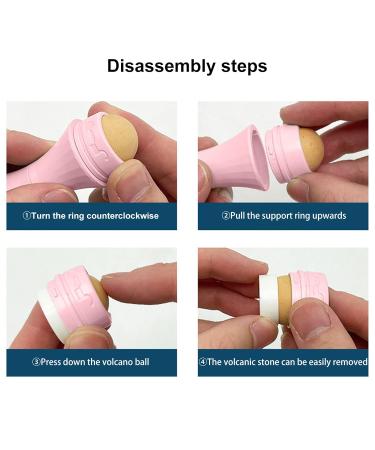 Disassembly steps

①Turn the ring counterclockwise

②Pull the support ring upwards

③Press down the volcano ball

④The volcanic stone can be easily removed