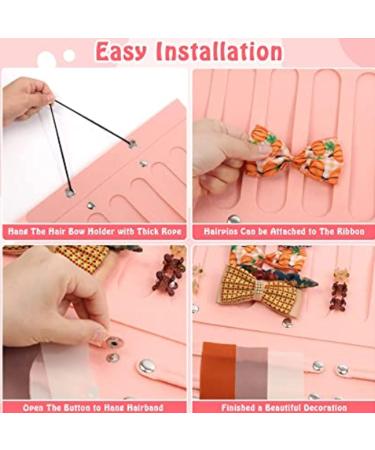 Easy Installation

Hang The Hair Bow Holder with Thick Rope

Hairpins Can be Attached to The Ribbon

Open The Button to Hang Hairband

Finished a Beautiful Decoration