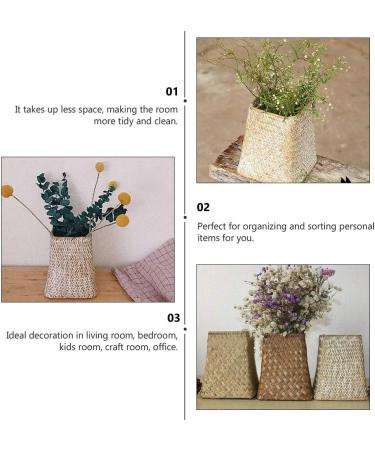 01

It takes up less space, making the room more tidy and clean.

02

Perfect for organizing and sorting personal items for you.

03

Ideal decoration in living room, bedroom, kids room, craft room, office.