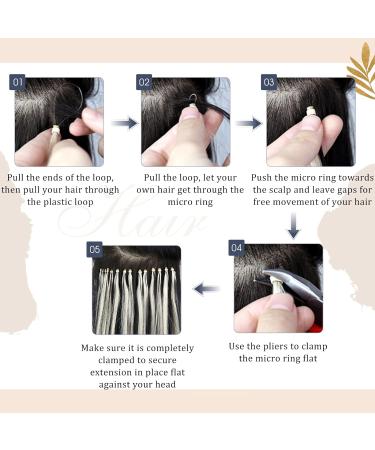 01

Pull the ends of the loop, then pull your hair through the plastic loop

02

Pull the loop, let your own hair get through the micro ring

03

Push the micro ring towards the scalp and leave gaps for free movement of your hair

Hair

04

Use the pliers to clamp the micro ring flat

05

Make sure it is completely clamped to secure extension in place flat against your head