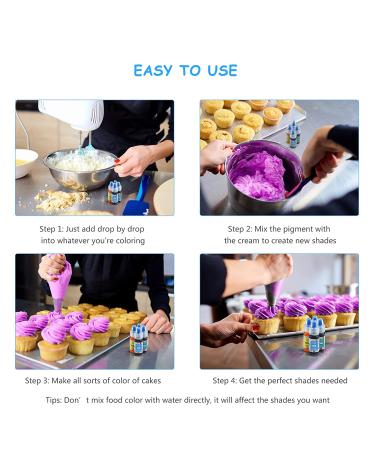 EASY TO USE

Step 1: Just add drop by drop into whatever you're coloring

Step 2: Mix the pigment with the cream to create new shades

Step 3: Make all sorts of color of cakes

Step 4: Get the perfect shades needed

Tips: Don' t mix food color with water directly, it will affect the shades you want