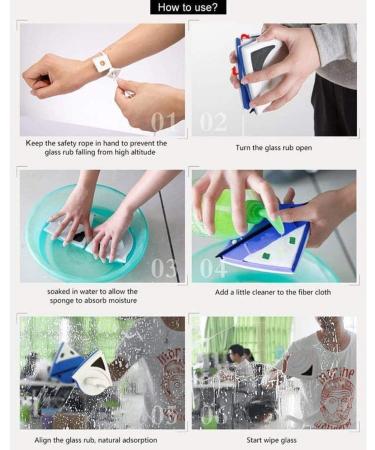 How to use?

01

Keep the safety rope in hand to prevent the glass rub falling from high altitude

02

Turn the glass rub open

03

soaked in water to allow the sponge to absorb moisture

04

Add a little cleaner to the fiber cloth

05

Align the glass rub, natural adsorption

06

Start wipe glass