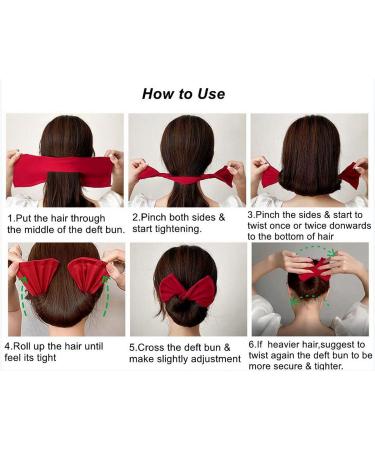 How to Use

1.Put the hair through the middle of the deft bun.

2.Pinch both sides & start tightening.

3.Pinch the sides & start to twist once or twice donwards to the bottom of hair

4.Roll up the hair until feel its tight

5.Cross the deft bun & make slightly adjustment

6.If heavier hair,suggest to twist again the deft bun to be more secure & tighter.