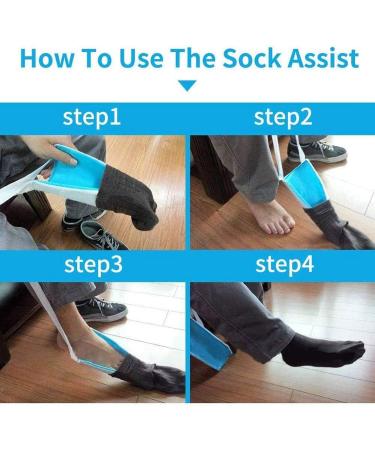 How To Use The Sock Assist

step1

step2

step3

step4