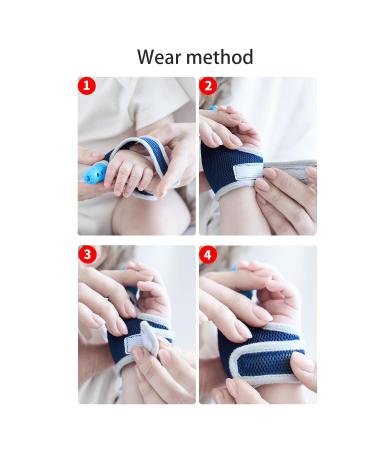 Wear method

1

2

3

4