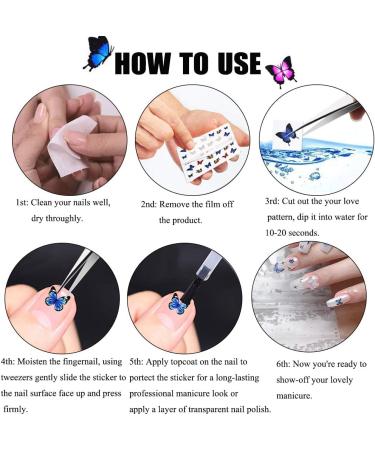 HOW TO USE

1st: Clean your nails well, dry throughly.

2nd: Remove the film off the product.

3rd: Cut out the your love pattern, dip it into water for 10-20 seconds.

4th: Moisten the fingernail, using tweezers gently slide the sticker to the nail surface face up and press firmly.

5th: Apply topcoat on the nail to portect the sticker for a long-lasting professional manicure look or apply a layer of transparent nail polish.

6th: Now you're ready to show-off your lovely manicure.