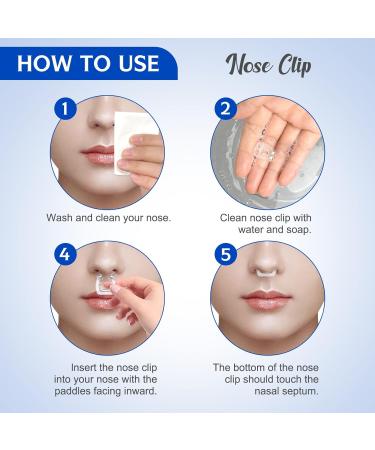 HOW TO USE

Nose Clip

1

Wash and clean your nose.

2

Clean nose clip with water and soap.

4

Insert the nose clip into your nose with the paddles facing inward.

5

The bottom of the nose clip should touch the nasal septum.