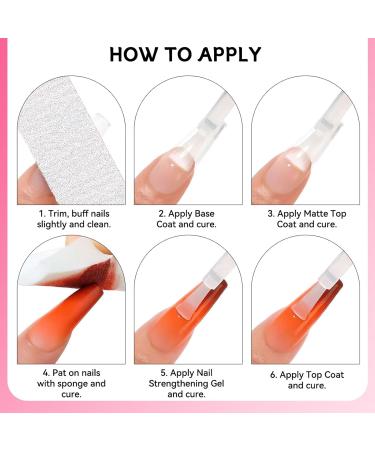 HOW TO APPLY

1. Trim, buff nails slightly and clean.

2. Apply Base Coat and cure.

3. Apply Matte Top Coat and cure.

4. Pat on nails with sponge and cure.

5. Apply Nail Strengthening Gel and cure.

6. Apply Top Coat and cure.