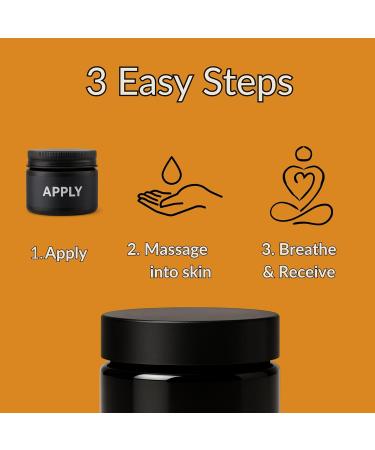 3 Easy Steps

APPLY

1.Apply

2. Massage into skin

3. Breathe & Receive