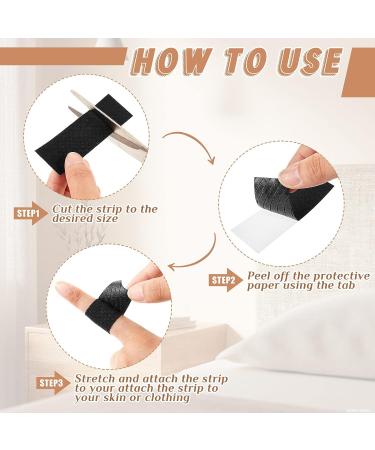 HOW TO USE

STEP1 Cut the strip to the desired size

STEP2 Peel off the protective paper using the tab

STEP3 Stretch and attach the strip to your attach the strip to your skin or clothing