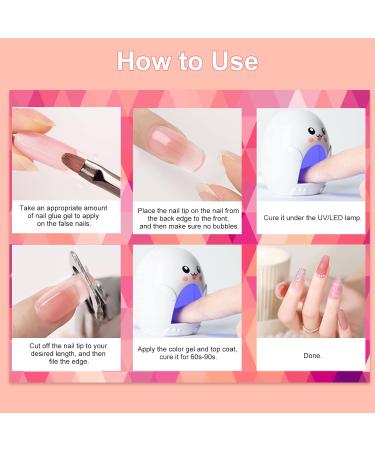 How to Use

Take an appropriate amount of nail glue gel to apply on the false nails.

Place the nail tip on the nail from the back edge to the front, and then make sure no bubbles.

Cure it under the UV/LED lamp.

Cut off the nail tip to your desired length, and then file the edge.

Apply the color gel and top coat, cure it for 60s-90s.

Done.