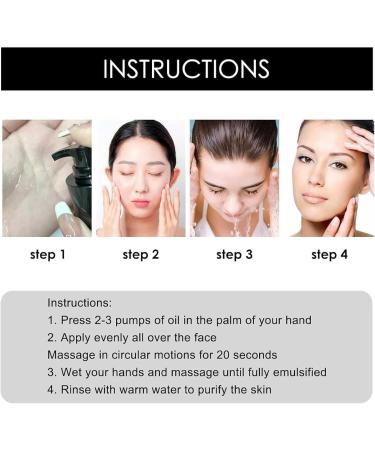 INSTRUCTIONS

step 1

step 2

step 3

step 4

Instructions:
1. Press 2-3 pumps of oil in the palm of your hand
2. Apply evenly all over the face
Massage in circular motions for 20 seconds
3. Wet your hands and massage until fully emulsified
4. Rinse with warm water to purify the skin