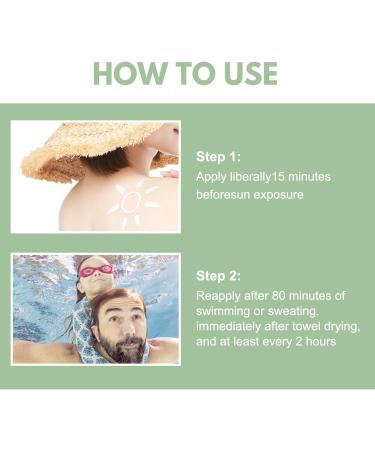 HOW TO USE

Step 1:
Apply liberally15 minutes beforesun exposure

Step 2:
Reapply after 80 minutes of swimming or sweating, immediately after towel drying, and at least every 2 hours