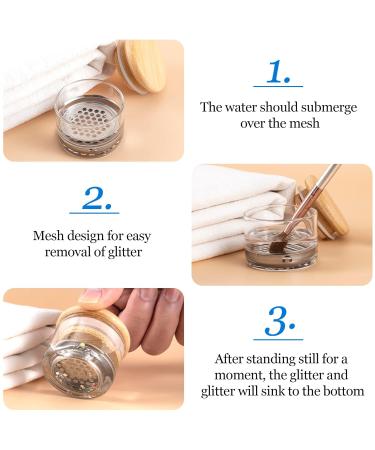 1.

The water should submerge over the mesh

2.

Mesh design for easy removal of glitter

3.

After standing still for a moment, the glitter and glitter will sink to the bottom