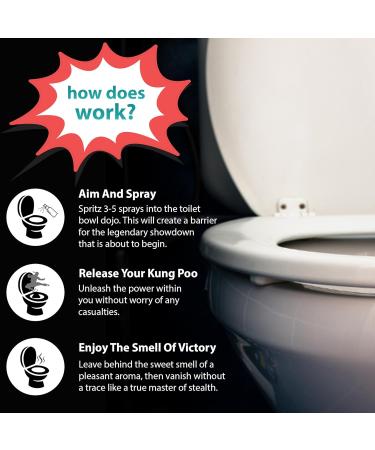 how does work?

Aim And Spray
Spritz 3-5 sprays into the toilet bowl dojo. This will create a barrier for the legendary showdown that is about to begin.

Release Your Kung Poo
Unleash the power within you without worry of any casualties.

Enjoy The Smell Of Victory
Leave behind the sweet smell of a pleasant aroma, then vanish without a trace like a true master of stealth.