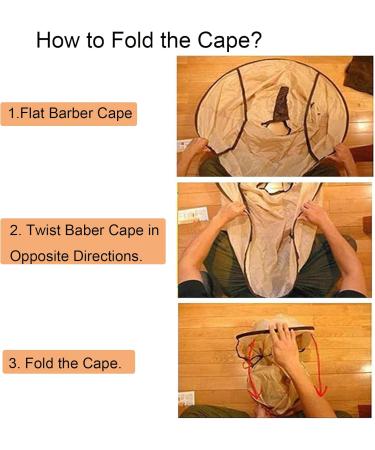 How to Fold the Cape?

1.Flat Barber Cape

2. Twist Baber Cape in Opposite Directions.

3. Fold the Cape.