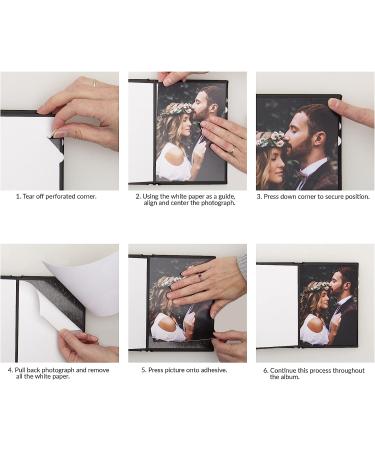 1. Tear off perforated corner.

2. Using the white paper as a guide, align and center the photograph.

3. Press down corner to secure position.

4. Pull back photograph and remove all the white paper.

5. Press picture onto adhesive.

6. Continue this process throughout the album.