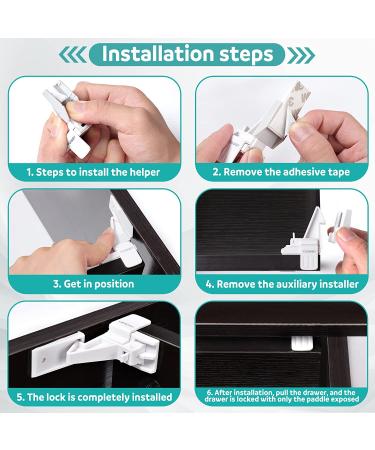 Installation steps

1. Steps to install the helper

2. Remove the adhesive tape

3. Get in position

4. Remove the auxiliary installer

5. The lock is completely installed

6. After installation, pull the drawer, and the drawer is locked with only the paddle exposed