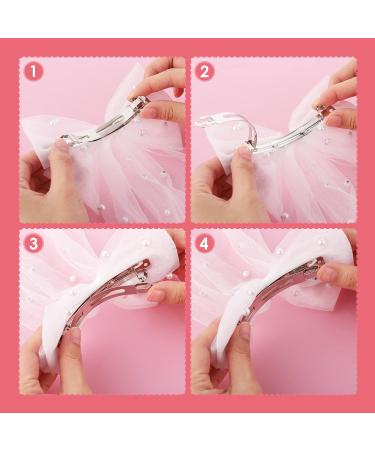 1

2

3

4