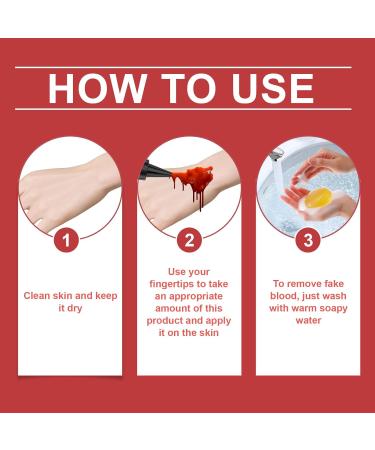 HOW TO USE

1

Clean skin and keep it dry

2

Use your fingertips to take an appropriate amount of this product and apply it on the skin

3

To remove fake blood, just wash with warm soapy water