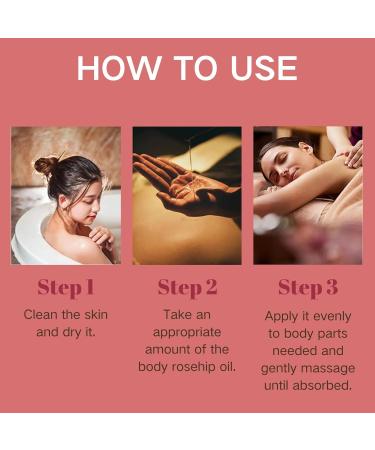 HOW TO USE

Step 1
Clean the skin and dry it.

Step 2
Take an appropriate amount of the body rosehip oil.

Step 3
Apply it evenly to body parts needed and gently massage until absorbed.