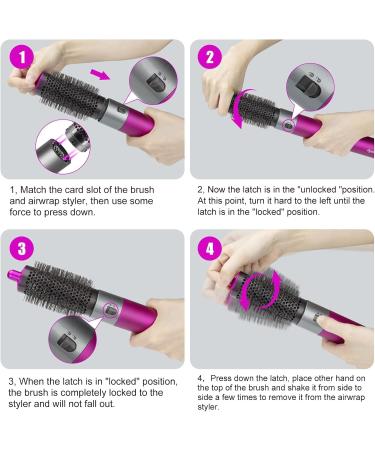 1

1, Match the card slot of the brush and airwrap styler, then use some force to press down.

2

2, Now the latch is in the "unlocked "position. At this point, turn it hard to the left until the latch is in the "locked" position.

3

3, When the latch is in "locked" position, the brush is completely locked to the styler and will not fall out.

4

4. Press down the latch, place other hand on the top of the brush and shake it from side to side a few times to remove it from the airwrap styler.