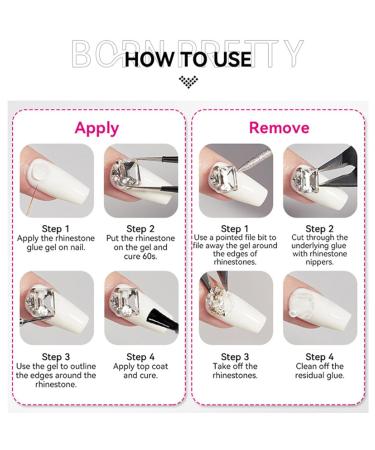 BORN PRETTY
HOW TO USE

Apply

Step 1
Apply the rhinestone glue gel on nail.

Step 2
Put the rhinestone on the gel and cure 60s.

Step 3
Use the gel to outline the edges around the rhinestone.

Step 4
Apply top coat and cure.

Remove

Step 1
Use a pointed file bit to file away the gel around the edges of rhinestones.

Step 2
Cut through the underlying glue with rhinestone nippers.

Step 3
Take off the rhinestones.

Step 4
Clean off the residual glue.