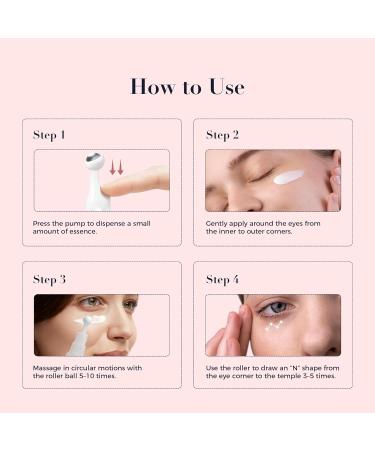 How to Use

Step 1

Press the pump to dispense a small amount of essence.

Step 2

Gently apply around the eyes from the inner to outer corners.

Step 3

Massage in circular motions with the roller ball 5-10 times.

Step 4

Use the roller to draw an "N" shape from the eye corner to the temple 3-5 times.