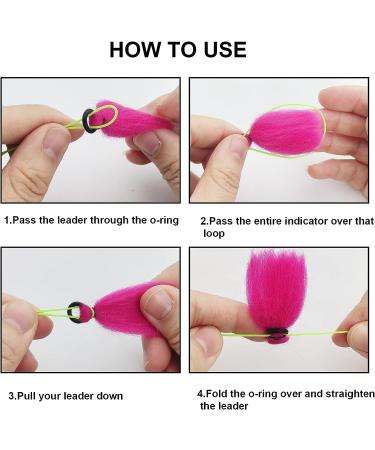 HOW TO USE

1.Pass the leader through the o-ring

2.Pass the entire indicator over that loop

3.Pull your leader down

4.Fold the o-ring over and straighten the leader