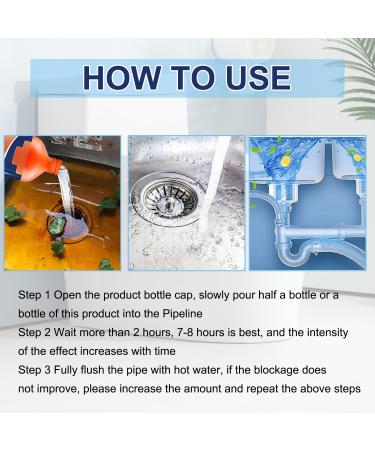 HOW TO USE

Step 1 Open the product bottle cap, slowly pour half a bottle or a bottle of this product into the Pipeline
Step 2 Wait more than 2 hours, 7-8 hours is best, and the intensity of the effect increases with time
Step 3 Fully flush the pipe with hot water, if the blockage does not improve, please increase the amount and repeat the above steps