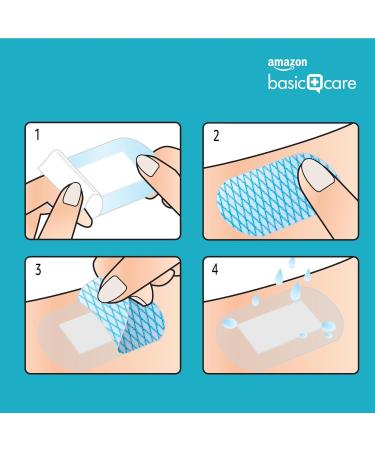 amazon
basic care

1

2

3

4