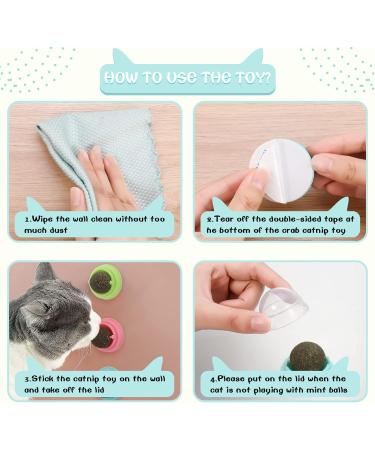 HOW TO USE THE TOY?

1.Wipe the wall clean without too much dust

2.Tear off the double-sided tape at he bottom of the crab catnip toy

3.Stick the catnip toy on the wall and take off the lid

4.Please put on the lid when the cat is not playing with mint balls