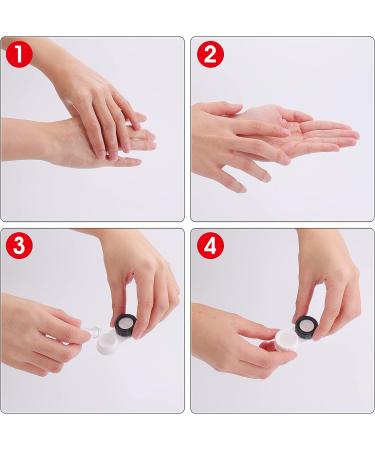 1

2

3

4