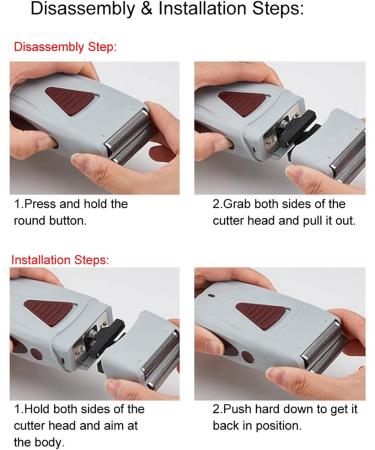 Disassembly & Installation Steps:

Disassembly Step:

1.Press and hold the round button.

2.Grab both sides of the cutter head and pull it out.

Installation Steps:

1.Hold both sides of the cutter head and aim at the body.

2.Push hard down to get it back in position.