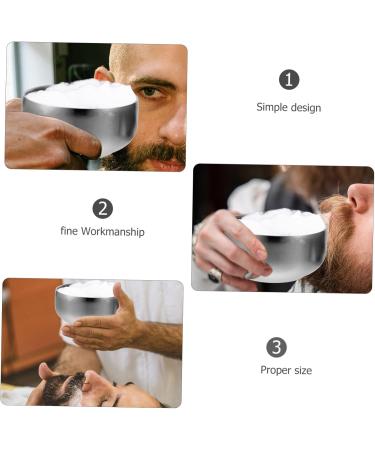 1
Simple design

2
fine Workmanship

3
Proper size