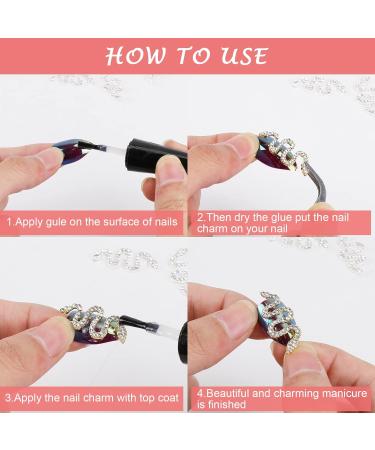 HOW TO USE

1.Apply gule on the surface of nails

2.Then dry the glue put the nail charm on your nail

3.Apply the nail charm with top coat

4.Beautiful and charming manicure is finished