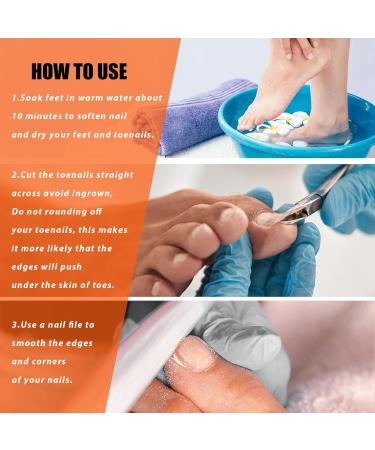 HOW TO USE

1.Soak feet in warm water about 10 minutes to soften nail and dry your feet and toenails.

2.Cut the toenails straight across avoid ingrown, Do not rounding off your toenails, this makes it more likely that the edges will push under the skin of toes.

3.Use a nail file to smooth the edges and corners of your nails.