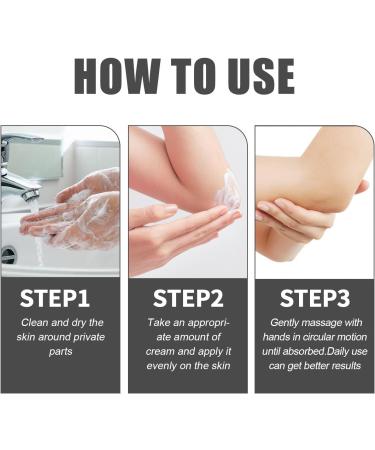 HOW TO USE

STEP1

Clean and dry the skin around private parts

STEP2

Take an appropriate amount of cream and apply it evenly on the skin

STEP3

Gently massage with hands in circular motion until absorbed.Daily use can get better results