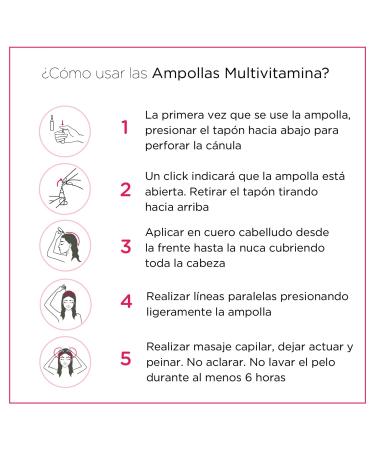 ¿Cómo usar las Ampollas Multivitamina?

1 La primera vez que se use la ampolla, presionar el tapón hacia abajo para perforar la cánula

2 Un click indicará que la ampolla está abierta. Retirar el tapón tirando hacia arriba

3 Aplicar en cuero cabelludo desde la frente hasta la nuca cubriendo toda la cabeza

4 Realizar líneas paralelas presionando ligeramente la ampolla

5 Realizar masaje capilar, dejar actuar y peinar. No aclarar. No lavar el pelo durante al menos 6 horas