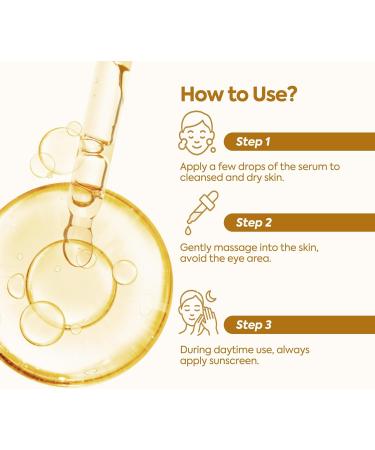 How to Use?

Step 1

Apply a few drops of the serum to cleansed and dry skin.

Step 2

Gently massage into the skin, avoid the eye area.

Step 3

During daytime use, always apply sunscreen.