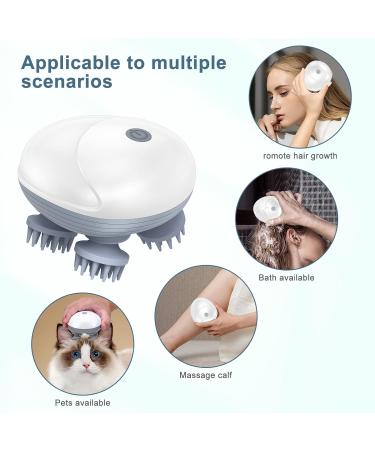 Applicable to multiple scenarios

romote hair growth

Bath available

Massage calf

Pets available