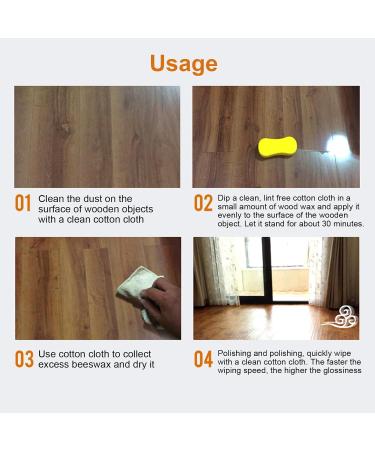 Usage

01 Clean the dust on the surface of wooden objects with a clean cotton cloth

02 Dip a clean, lint free cotton cloth in a small amount of wood wax and apply it evenly to the surface of the wooden object. Let it stand for about 30 minutes.

03 Use cotton cloth to collect excess beeswax and dry it

04 Polishing and polishing, quickly wipe with a clean cotton cloth. The faster the wiping speed, the higher the glossiness