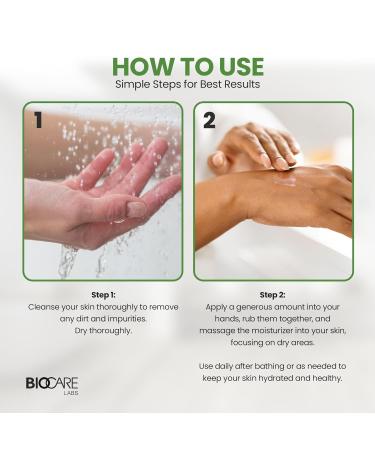 HOW TO USE
Simple Steps for Best Results

1

2

Step 1:
Cleanse your skin thoroughly to remove any dirt and impurities.
Dry thoroughly.

Step 2:
Apply a generous amount into your hands, rub them together, and massage the moisturizer into your skin, focusing on dry areas.

Use daily after bathing or as needed to keep your skin hydrated and healthy.

BIOCARE
LABS