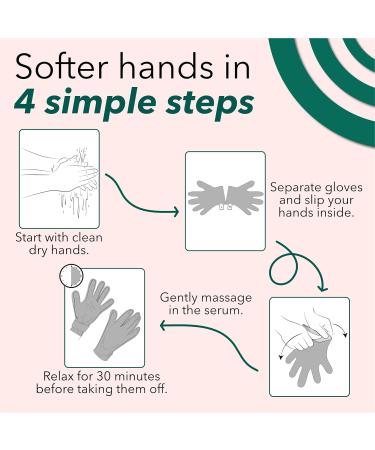 Softer hands in
4 simple steps

Start with clean dry hands.

Separate gloves and slip your hands inside.

Gently massage in the serum.

Relax for 30 minutes before taking them off.